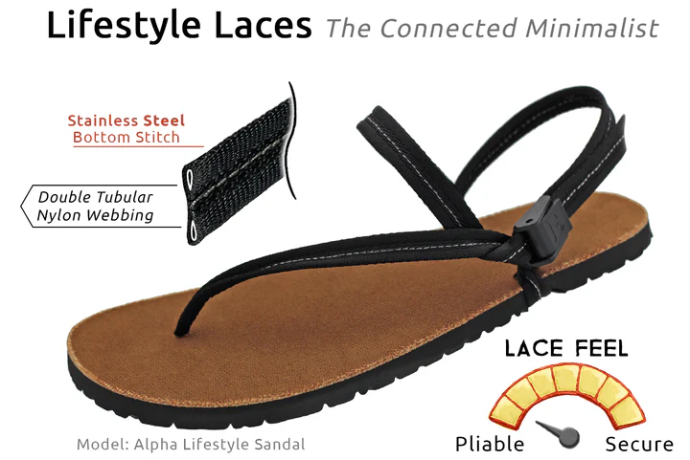 Lifestyle Laces The Connected Minimalist

Stainless Steel
Bottom Stitch

Double Tubular
Nylon Webbing

LACE FEEL

Pliable Secure

Model: Alpha Lifestyle Sandal